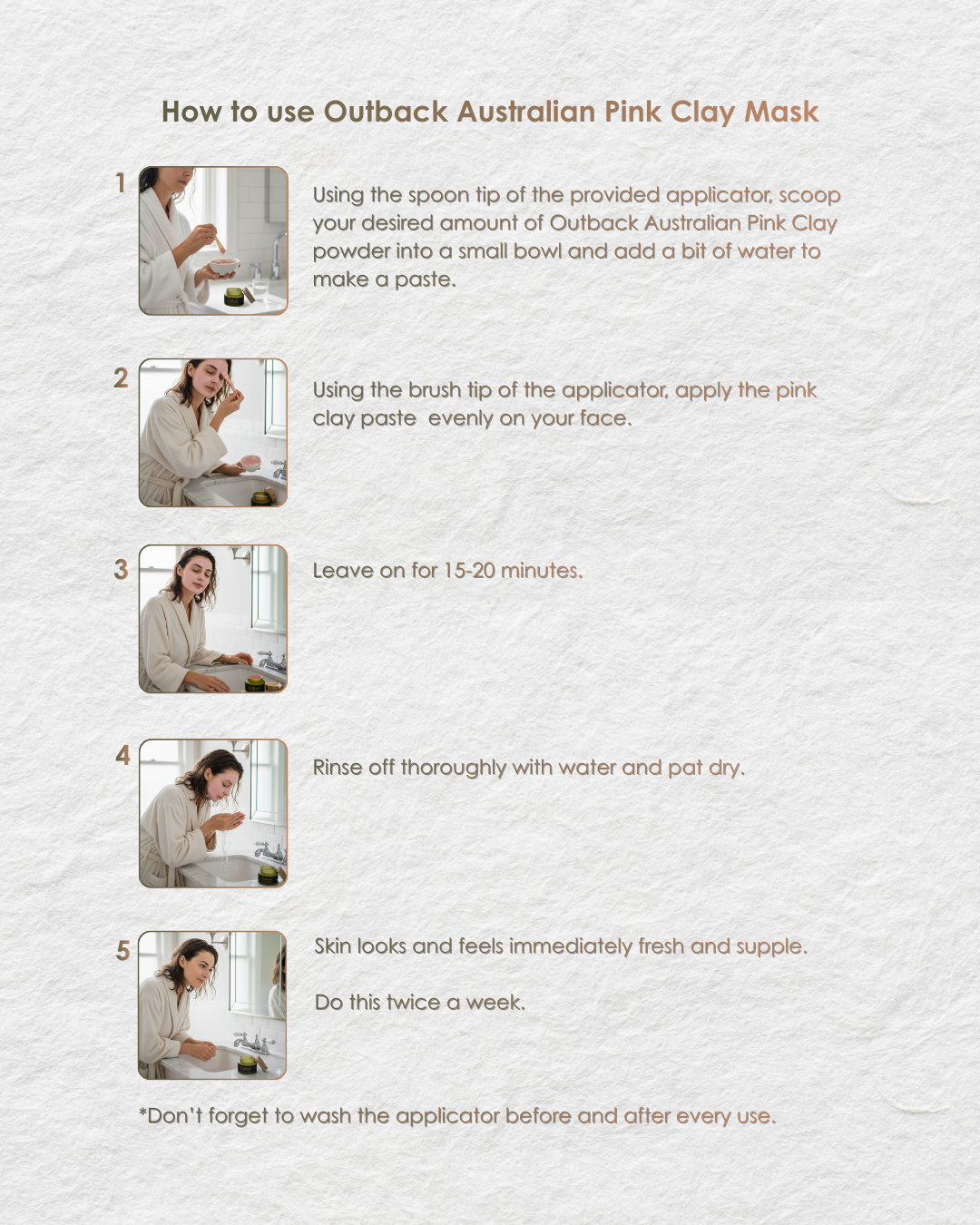 How to use Outback Australian Pink Clay Mask

1

Using the spoon tip of the provided applicator, scoop your desired amount of Outback Australian Pink Clay powder into a small bowl and add a bit of water to make a paste.

2

Using the brush tip of the applicator, apply the pink clay paste evenly on your face.

3

Leave on for 15-20 minutes.

4

Rinse off thoroughly with water and pat dry.

5

Skin looks and feels immediately fresh and supple.

Do this twice a week.

*Don't forget to wash the applicator before and after every use.