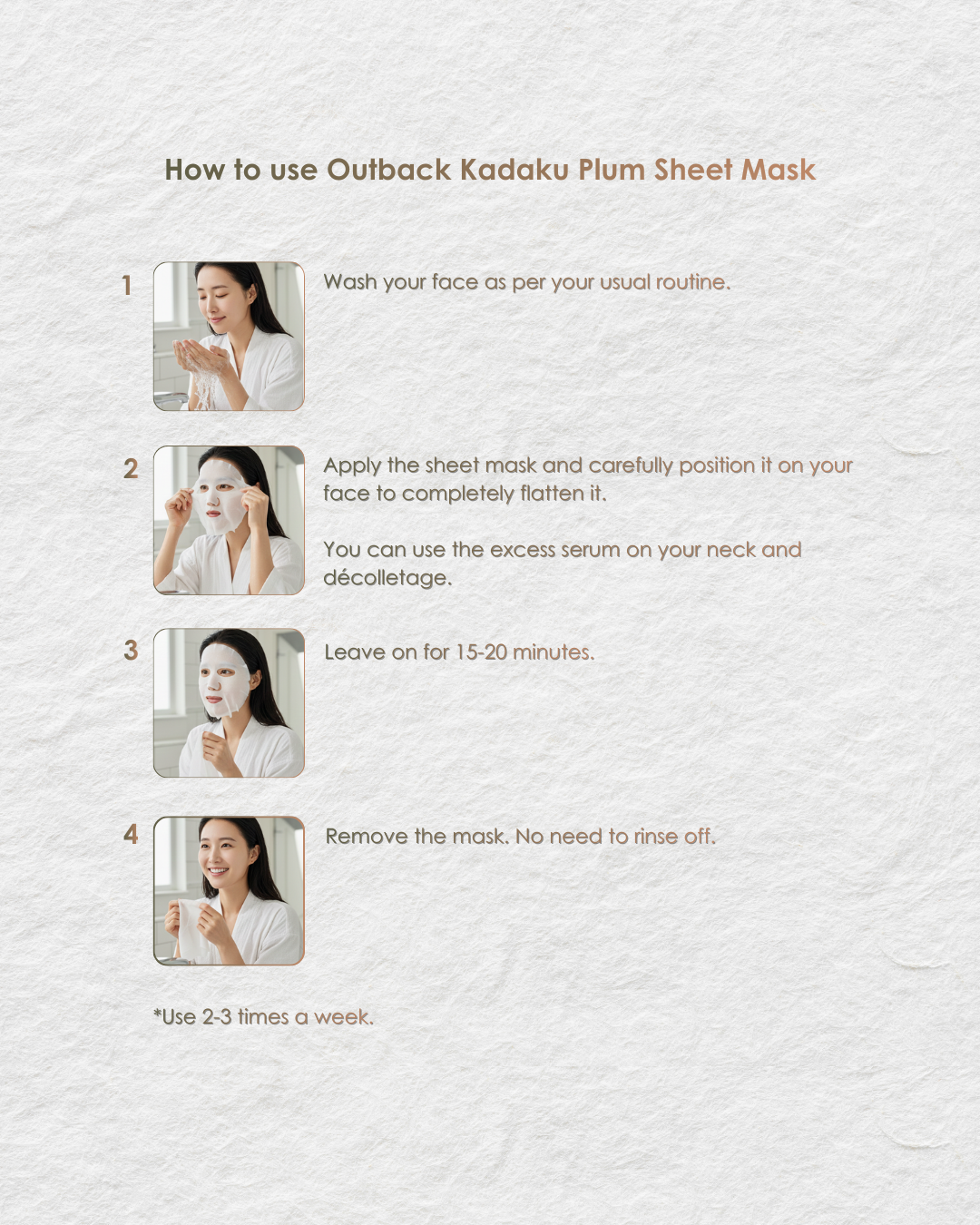 How to use Outback Kadaku Plum Sheet Mask

1 Wash your face as per your usual routine.

2 Apply the sheet mask and carefully position it on your face to completely flatten it.

You can use the excess serum on your neck and décolletage.

3 Leave on for 15-20 minutes.

4 Remove the mask. No need to rinse off.

*Use 2-3 times a week.