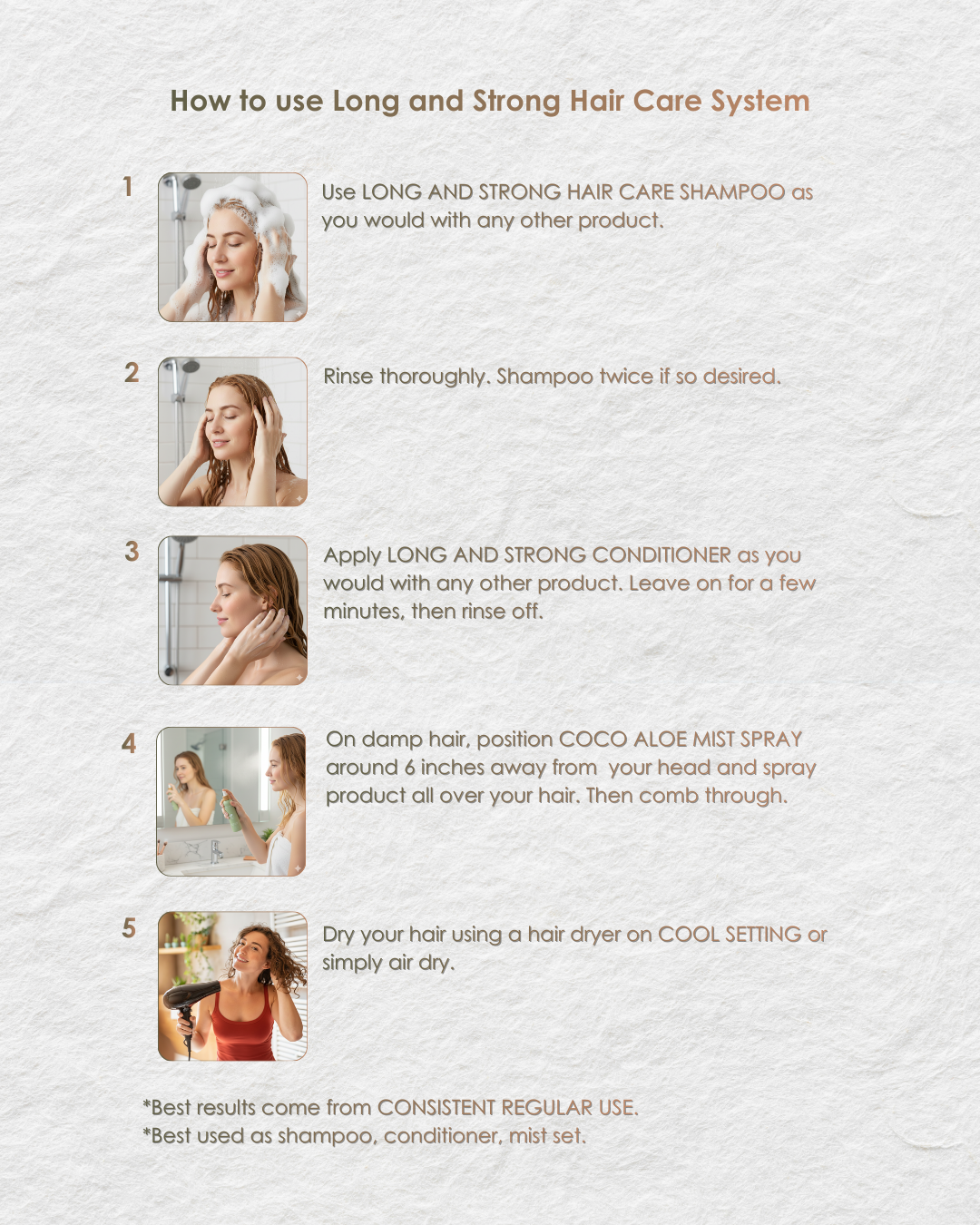 How to use Long and Strong Hair Care System

1

Use LONG AND STRONG HAIR CARE SHAMPOO as you would with any other product.

2

Rinse thoroughly. Shampoo twice if so desired.

3

Apply LONG AND STRONG CONDITIONER as you would with any other product. Leave on for a few minutes, then rinse off.

4

On damp hair, position COCO ALOE MIST SPRAY around 6 inches away from your head and spray product all over your hair. Then comb through.

5

Dry your hair using a hair dryer on COOL SETTING or simply air dry.

*Best results come from CONSISTENT REGULAR USE.
*Best used as shampoo, conditioner, mist set.